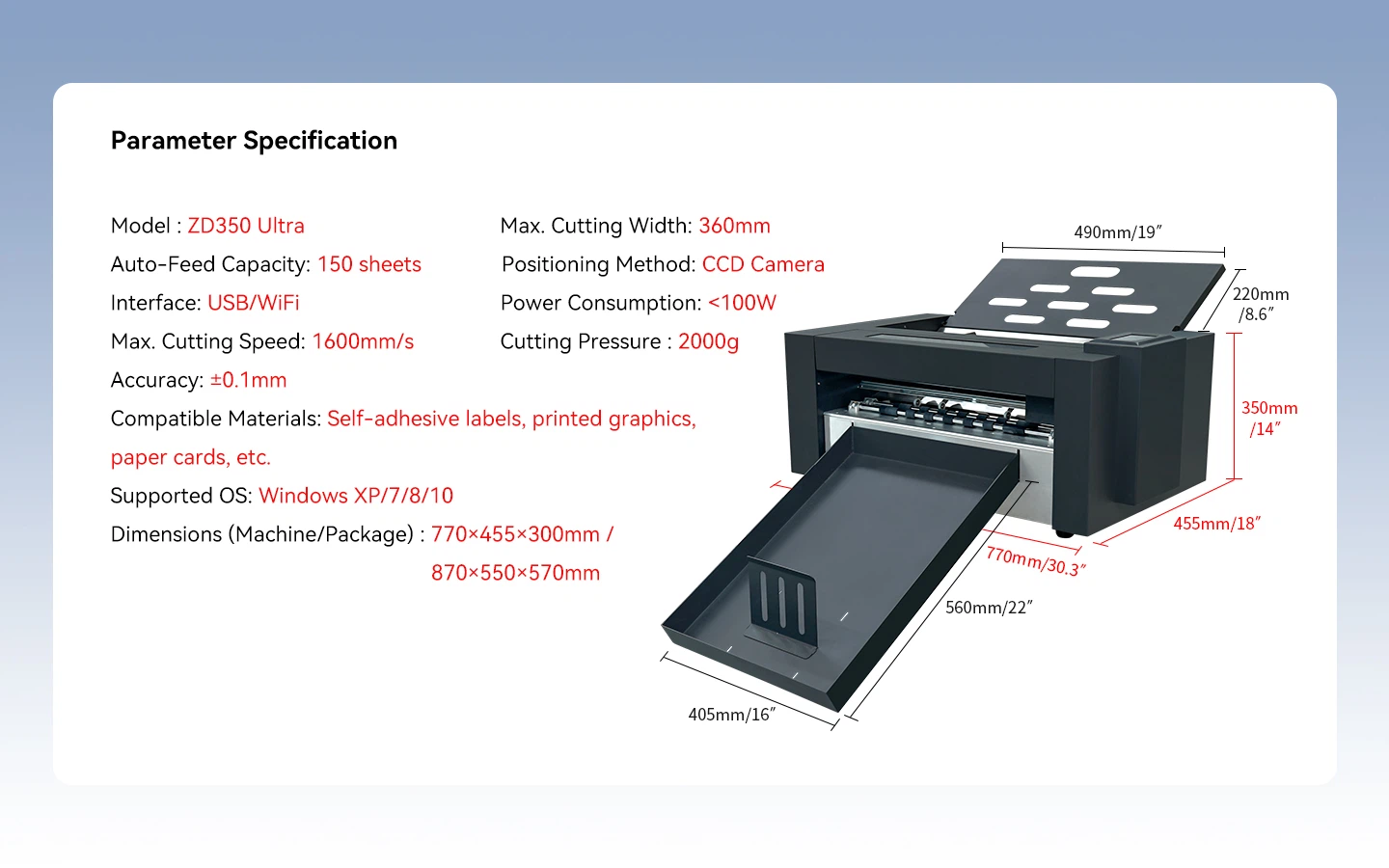 Parameter Specification

Model : ZD350 Ultra

Auto-Feed Capacity: 150 sheets

Interface: USB/WiFi

Max. Cutting Speed: 1600mm/s

Accuracy: ±0.1mm

Compatible Materials: Self-adhesive labels, printed graphics, paper cards, etc.

Supported OS: Windows XP/7/8/10

Dimensions (Machine/Package) : 770×455×300mm / 870×550×570mm

Max. Cutting Width: 360mm

Positioning Method: CCD Camera

Power Consumption: <100W

Cutting Pressure : 2000g

490mm/19″

220mm /8.6″

350mm /14″

455mm/18″

770mm/30.3″

560mm/22″

405mm/16″